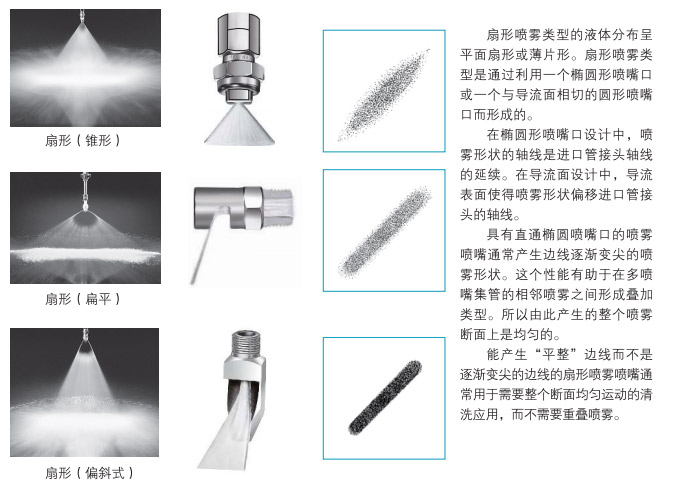 扇形（锥形）

扇形（扁平）

扇形（偏斜式）

扇形喷雾类型的液体分布呈平面扇形或薄片形。扇形喷雾类型是通过利用一个椭圆形喷嘴口或一个与导流面相切的圆形喷嘴口而形成的。

在椭圆形喷嘴口设计中，喷雾形状的轴线是进口管接头轴线的延续。在导流面设计中，导流表面使得喷雾形状偏移进口管接头的轴线。

具有直通椭圆喷嘴口的喷雾喷嘴通常产生边线逐渐变尖的喷雾形状。这个性能有助于在多喷嘴集管的相邻喷雾之间形成叠加类型。所以由此产生的整个喷雾断面上是均匀的。

能产生“平整”边线而不是逐渐变尖的边线的扇形喷雾喷嘴通常用于需要整个断面均匀运动的清洗应用，而不需要重叠喷雾。